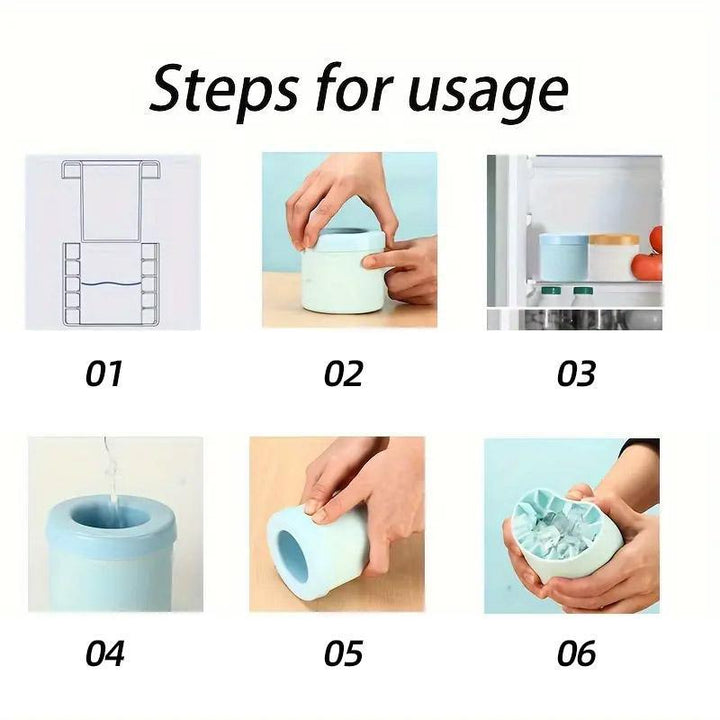 Steps for usage

01

02

03

04

05

06