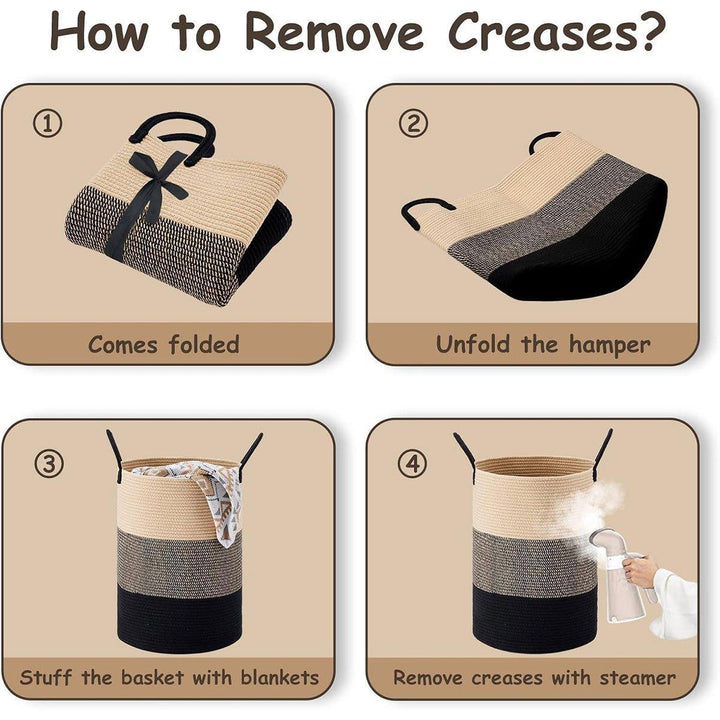 How to Remove Creases?

①

Comes folded

②

Unfold the hamper

③

Stuff the basket with blankets

④

Remove creases with steamer